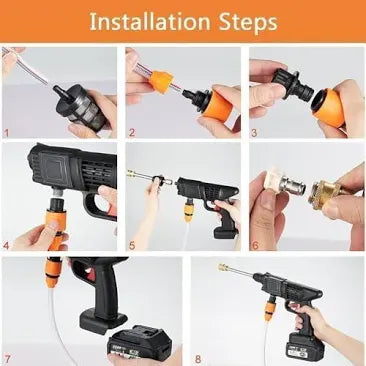 Installation Steps

1

2

3

4

5

6

7

8